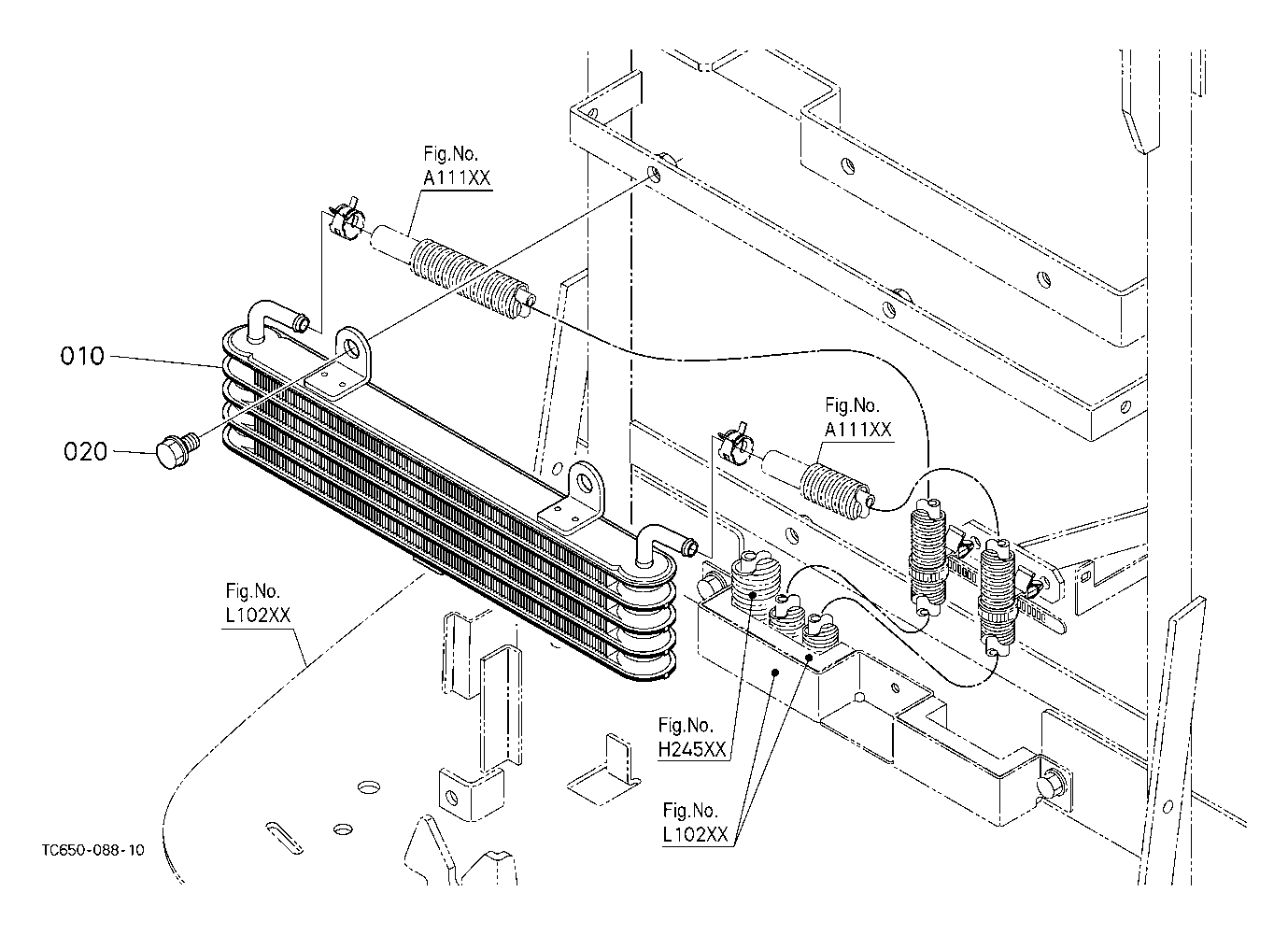 Fig.No.
A111XX

010

020

Fig.No.
A111XX

Fig.No.
L102XX

Fig.No.
H245XX

Fig.No.
L102XX

TC650-088-10